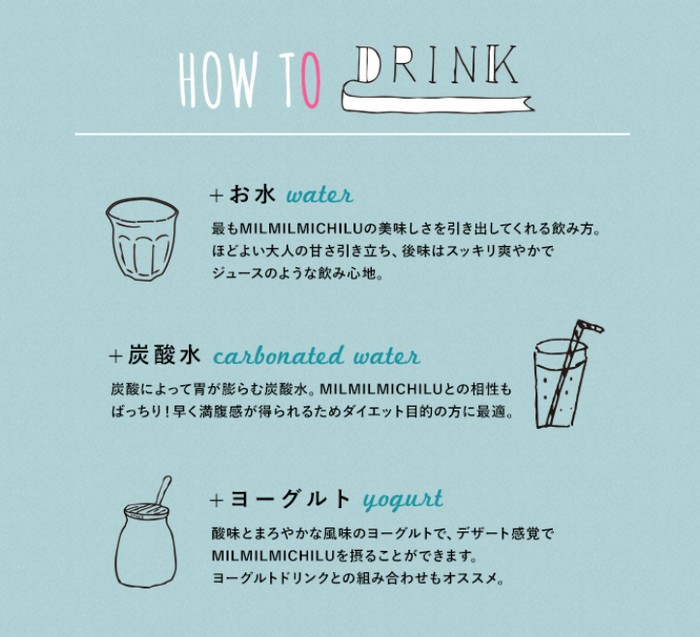 HOW TO DRINK

+お水 water

最もMILMILMICHILUの美味しさを引き出してくれる飲み方。ほどよい大人の甘さ引き立ち、後味はスッキリ爽やかでジュースのような飲み心地。

+炭酸水 carbonated water

炭酸によって胃が膨らむ炭酸水。MILMILMICHILUとの相性もばっちり！早く満腹感が得られるためダイエット目的の方に最適。

+ヨーグルト yogurt

酸味とまろやかな風味のヨーグルトで、デザート感覚でMILMILMICHILUを摂ることができます。ヨーグルトドリンクとの組み合わせもオススメ。